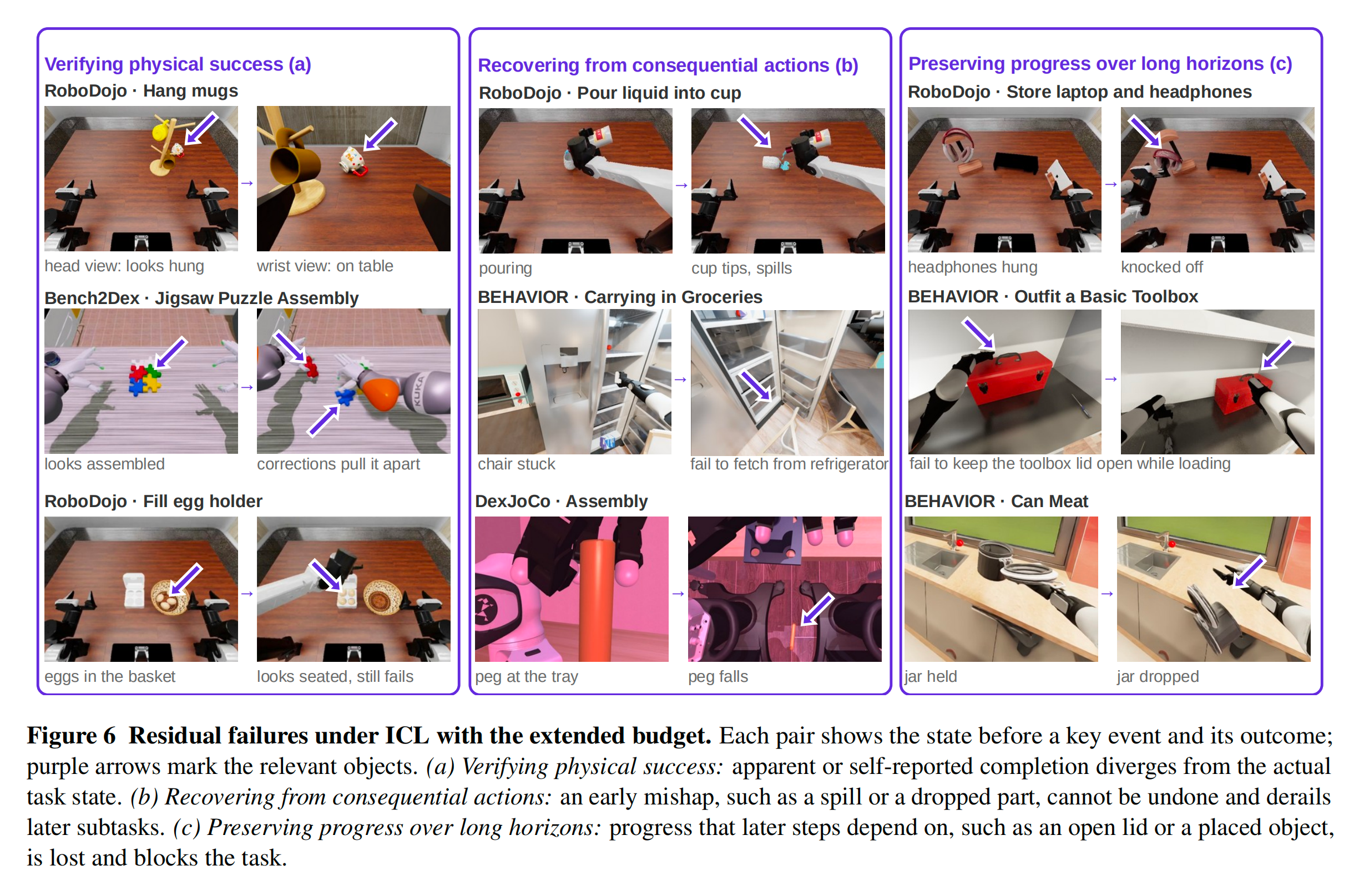 Verifying physical success (a)

RoboDojo · Hang mugs

→

head view: looks hung

wrist view: on table

Bench2Dex · Jigsaw Puzzle Assembly

→

looks assembled

corrections pull it apart

RoboDojo · Fill egg holder

→

eggs in the basket

looks seated, still fails

Recovering from consequential actions (b)

RoboDojo · Pour liquid into cup

→

pouring

cup tips, spills

BEHAVIOR · Carrying in Groceries

→

chair stuck

fail to fetch from refrigerator

DexJoCo · Assembly

→

peg at the tray

peg falls

Preserving progress over long horizons (c)

RoboDojo · Store laptop and headphones

→

headphones hung

knocked off

BEHAVIOR · Outfit a Basic Toolbox

→

fail to keep the toolbox lid open while loading

BEHAVIOR · Can Meat

→

jar held

jar dropped

Figure 6 Residual failures under ICL with the extended budget. Each pair shows the state before a key event and its outcome; purple arrows mark the relevant objects. (a) Verifying physical success: apparent or self-reported completion diverges from the actual task state. (b) Recovering from consequential actions: an early mishap, such as a spill or a dropped part, cannot be undone and derails later subtasks. (c) Preserving progress over long horizons: progress that later steps depend on, such as an open lid or a placed object, is lost and blocks the task.