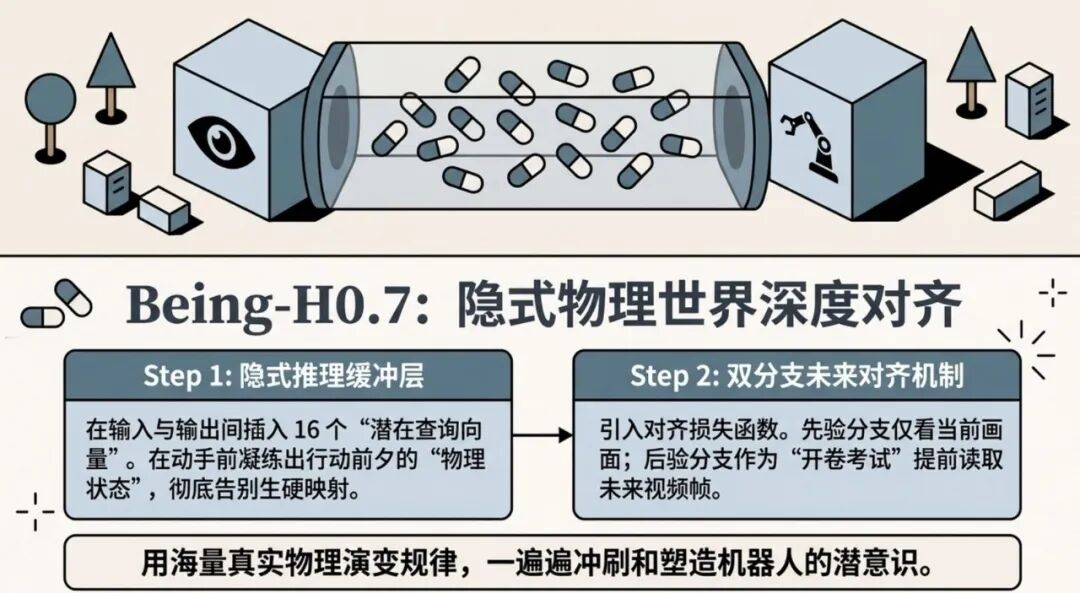 Being-H0.7: 隐式物理世界深度对齐

Step 1: 隐式推理缓冲层

在输入与输出间插入 16 个“潜在查询向量”。在动手前凝练出行动前夕的“物理状态”，彻底告别生硬映射。

Step 2: 双分支未来对齐机制

引入对齐损失函数。先验分支仅看当前画面；后验分支作为“开卷考试”提前读取未来视频帧。

用海量真实物理演变规律，一遍遍冲刷和塑造机器人的潜意识。