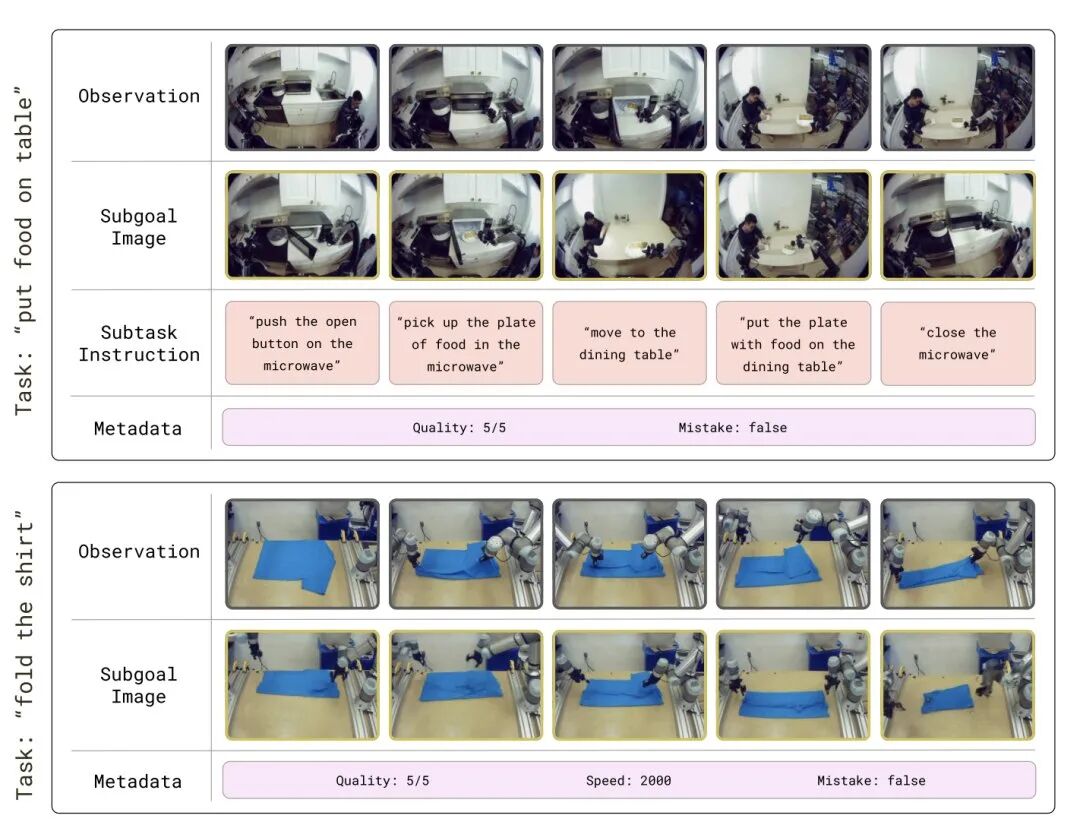 Task: "put food on table"

Observation

Subgoal Image

Subtask Instruction

"push the open button on the microwave"

"pick up the plate of food in the microwave"

"move to the dining table"

"put the plate with food on the dining table"

"close the microwave"

Metadata

Quality: 5/5

Mistake: false

Task: "fold the shirt"

Observation

Subgoal Image

Metadata

Quality: 5/5

Speed: 2000

Mistake: false