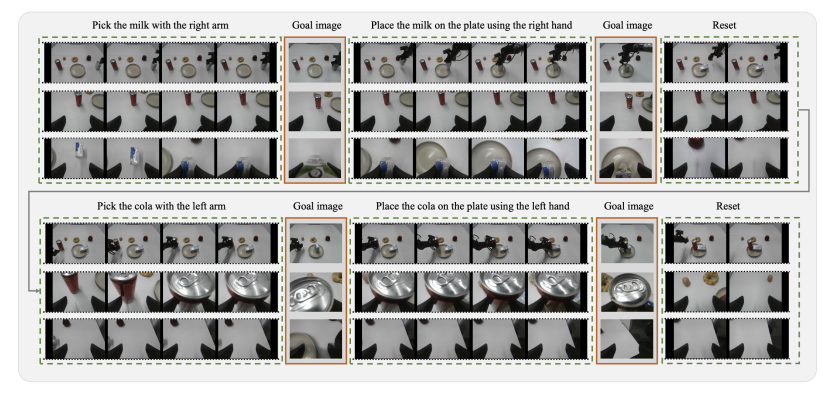 Pick the milk with the right arm

Goal image

Place the milk on the plate using the right hand

Goal image

Reset

Pick the cola with the left arm

Goal image

Place the cola on the plate using the left hand

Goal image

Reset