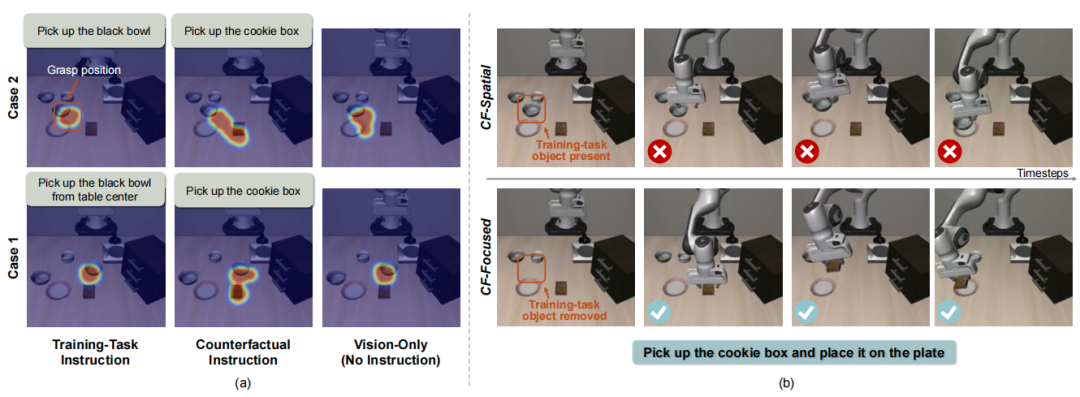 Case 2

Pick up the black bowl

Grasp position

Pick up the cookie box

Case 1

Pick up the black bowl from table center

Pick up the cookie box

Training-Task Instruction

Counterfactual Instruction

Vision-Only (No Instruction)

(a)

CF-Spatial

Training-task object present

Timesteps

CF-Focused

Training-task object removed

Pick up the cookie box and place it on the plate

(b)