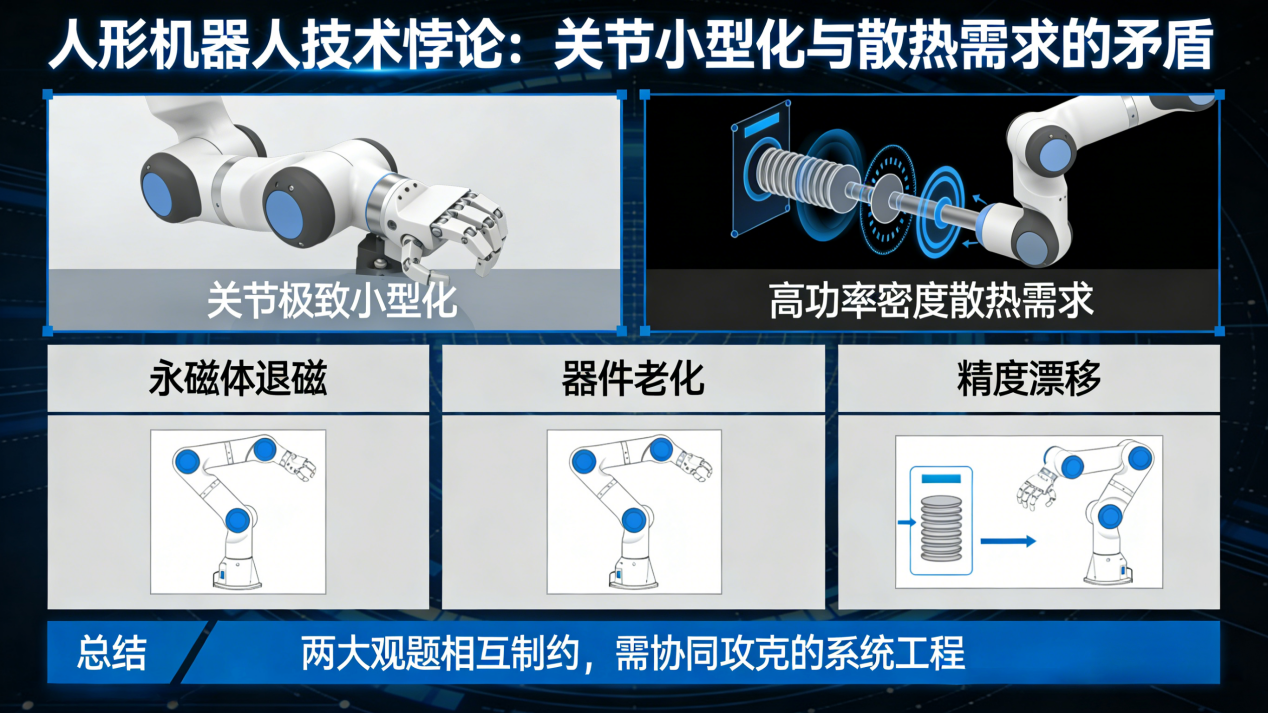 人形机器人技术悖论：关节小型化与散热需求的矛盾

关节极致小型化

高功率密度散热需求

永磁体退磁

器件老化

精度漂移

总结

两大观题相互制约，需协同攻克的系统工程