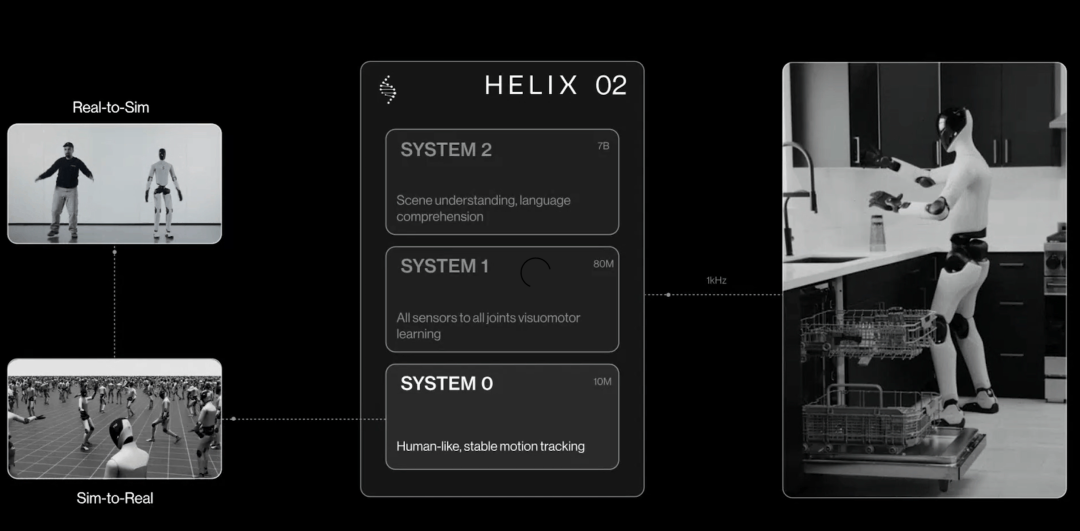 Real-to-Sim

Sim-to-Real

HELIX 02

SYSTEM 2
7B
Scene understanding, language comprehension

SYSTEM 1
80M
All sensors to all joints visuomotor learning

SYSTEM 0
10M
Human-like, stable motion tracking

1kHz