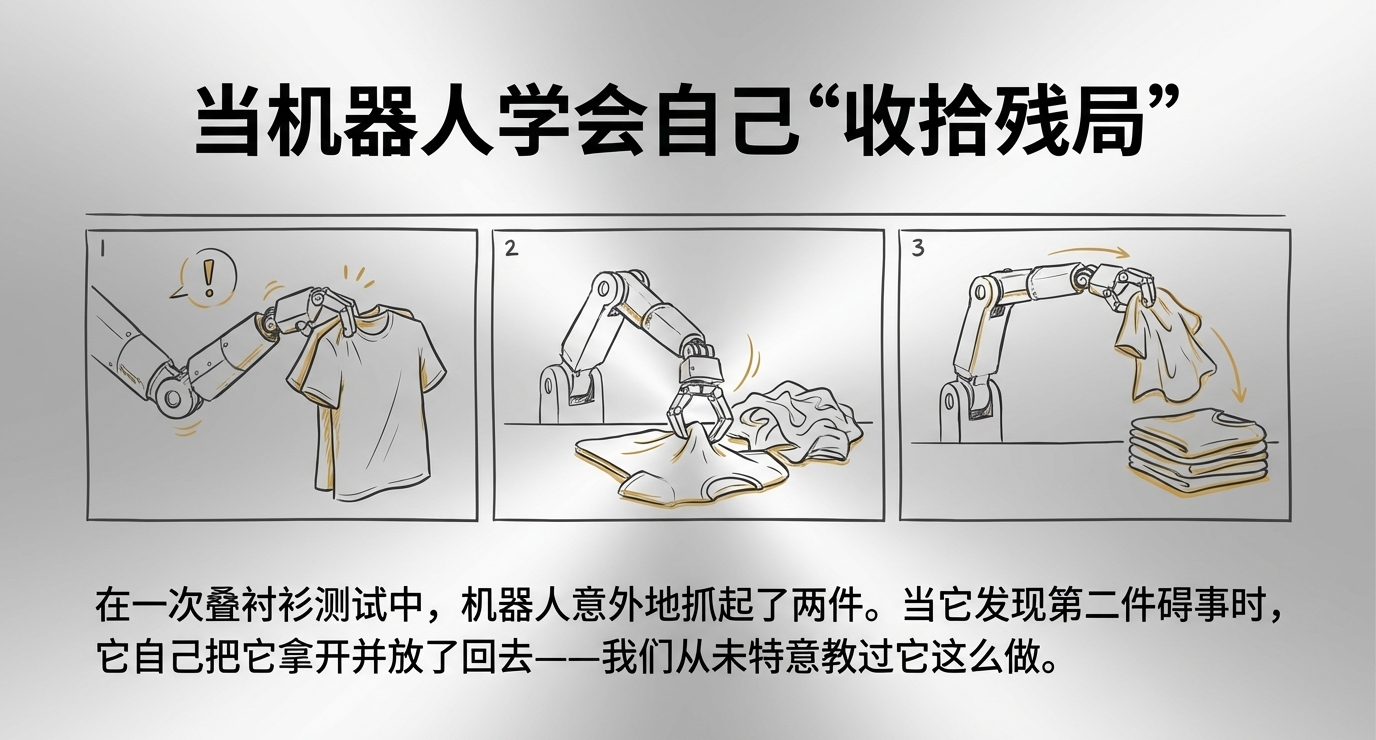 当机器人学会自己“收拾残局”

1

!

2

3

在一次叠衬衫测试中，机器人意外地抓起了两件。当它发现第二件碍事时，它自己把它拿开并放了回去——我们从未特意教过它这么做。