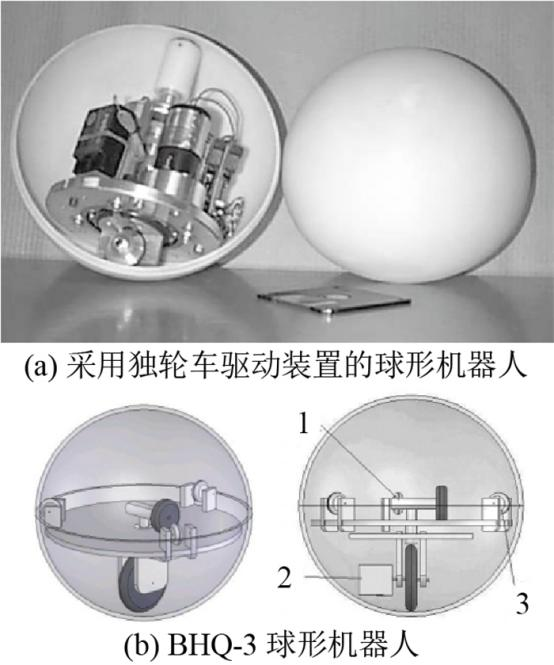 (a) 采用独轮车驱动装置的球形机器人

1

2

3

(b) BHQ-3 球形机器人