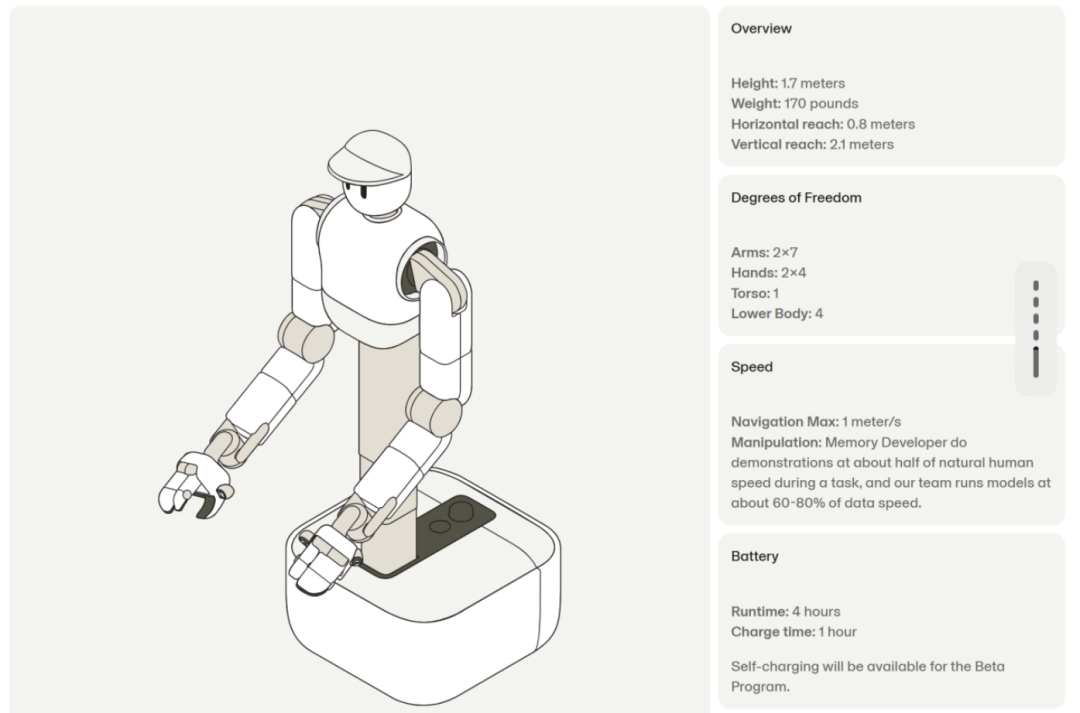 Overview

Height: 1.7 meters
Weight: 170 pounds
Horizontal reach: 0.8 meters
Vertical reach: 2.1 meters

Degrees of Freedom

Arms: 2×7
Hands: 2×4
Torso: 1
Lower Body: 4

Speed

Navigation Max: 1 meter/s
Manipulation: Memory Developer do demonstrations at about half of natural human speed during a task, and our team runs models at about 60-80% of data speed.

Battery

Runtime: 4 hours
Charge time: 1 hour

Self-charging will be available for the Beta Program.