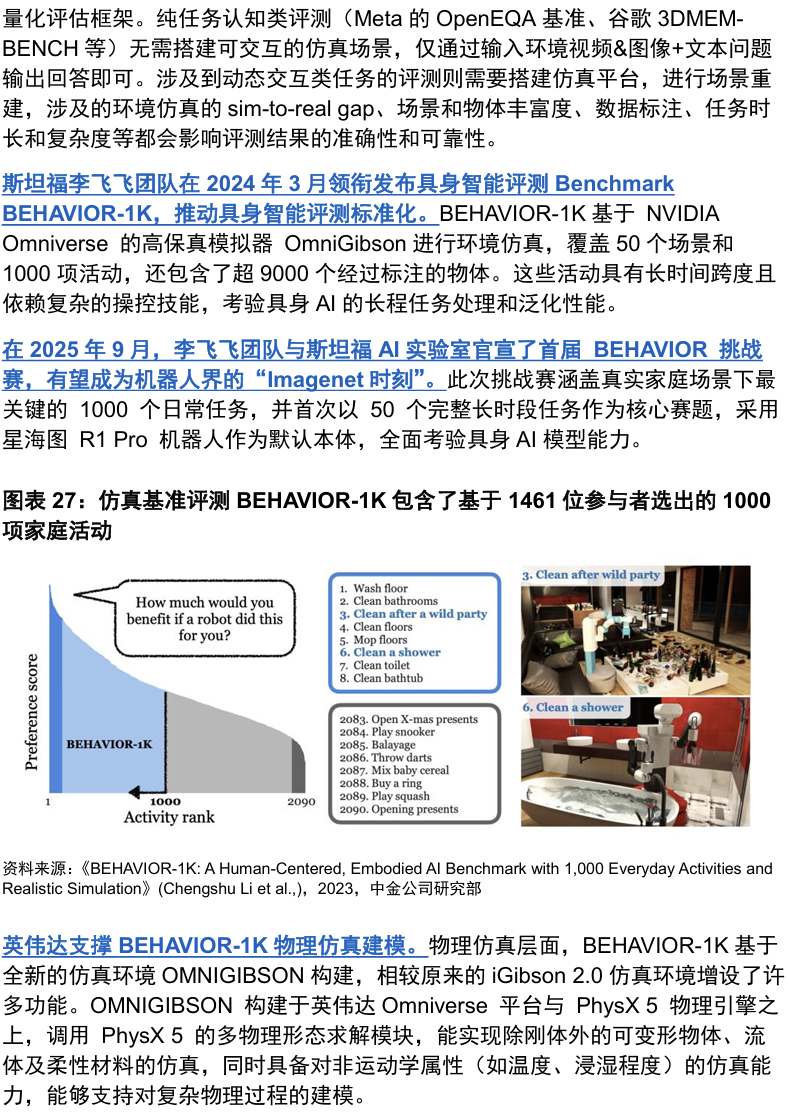 量化评估框架。纯任务认知类评测（Meta 的 OpenEQA 基准、谷歌 3DMEM-BENCH 等）无需搭建可交互的仿真场景，仅通过输入环境视频&图像+文本问题输出回答即可。涉及到动态交互类任务的评测则需要搭建仿真平台，进行场景重建，涉及的环境仿真的 sim-to-real gap、场景和物体丰富度、数据标注、任务时长和复杂度等都会影响评测结果的准确性和可靠性。

斯坦福李飞飞团队在 2024 年 3 月领衔发布具身智能评测 Benchmark BEHAVIOR-1K，推动具身智能评测标准化。BEHAVIOR-1K 基于 NVIDIA Omniverse 的高保真模拟器 OmniGibson 进行环境仿真，覆盖 50 个场景和 1000 项活动，还包含了超 9000 个经过标注的物体。这些活动具有长时间跨度且依赖复杂的操控技能，考验具身 AI 的长程任务处理和泛化性能。

在 2025 年 9 月，李飞飞团队与斯坦福 AI 实验室官宣了首届 BEHAVIOR 挑战赛，有望成为机器人界的“Imagenet 时刻”。此次挑战赛涵盖真实家庭场景下最关键的 1000 个日常任务，并首次以 50 个完整长时段任务作为核心赛题，采用星海图 R1 Pro 机器人作为默认本体，全面考验具身 AI 模型能力。

图表 27：仿真基准评测 BEHAVIOR-1K 包含了基于 1461 位参与者选出的 1000 项家庭活动

How much would you benefit if a robot did this for you?
Preference score
BEHAVIOR-1K
1
1000
2090
Activity rank

1. Wash floor
2. Clean bathrooms
3. Clean after a wild party
4. Clean floors
5. Mop floors
6. Clean a shower
7. Clean toilet
8. Clean bathtub

2083. Open X-mas presents
2084. Play snooker
2085. Balayage
2086. Throw darts
2087. Mix baby cereal
2088. Buy a ring
2089. Play squash
2090. Opening presents

3. Clean after wild party
6. Clean a shower

资料来源：《BEHAVIOR-1K: A Human-Centered, Embodied AI Benchmark with 1,000 Everyday Activities and Realistic Simulation》(Chengshu Li et al.,)，2023，中金公司研究部

英伟达支撑 BEHAVIOR-1K 物理仿真建模。物理仿真层面，BEHAVIOR-1K 基于全新的仿真环境 OMNIGIBSON 构建，相较原来的 iGibson 2.0 仿真环境增设了许多功能。OMNIGIBSON 构建于英伟达 Omniverse 平台与 PhysX 5 物理引擎之上，调用 PhysX 5 的多物理形态求解模块，能实现除刚体外的可变形物体、流体及柔性材料的仿真，同时具备对非运动学属性（如温度、浸湿程度）的仿真能力，能够支持对复杂物理过程的建模。