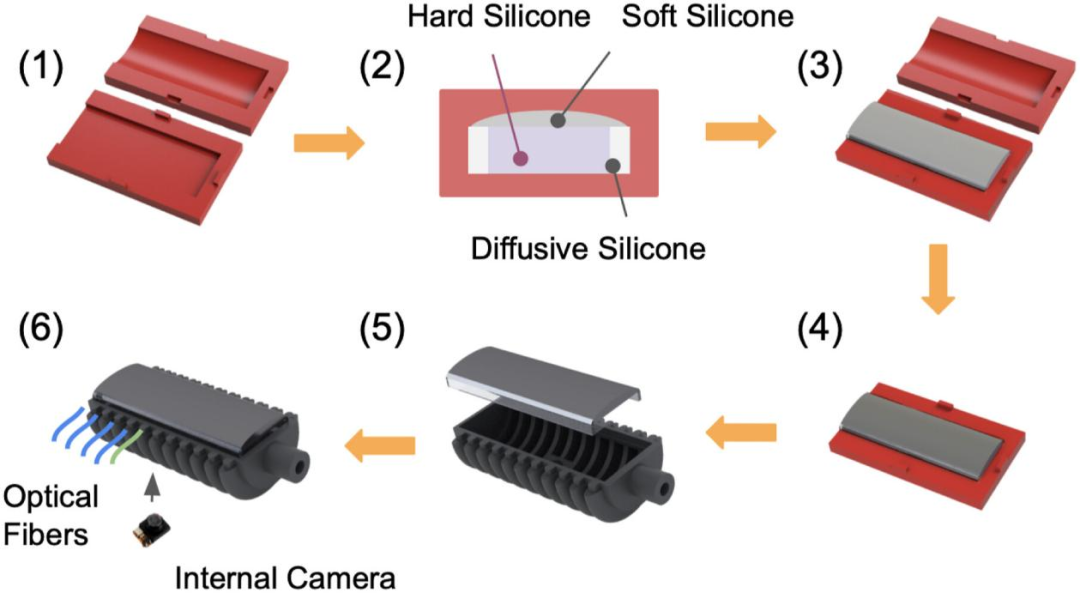 (1)

(2)

Hard Silicone

Soft Silicone

Diffusive Silicone

(3)

(4)

(5)

(6)

Optical Fibers

Internal Camera